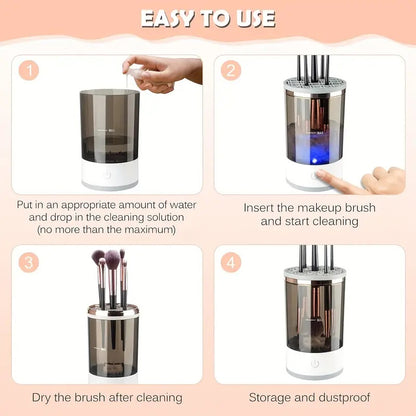 EASY TO USE

1

Put in an appropriate amount of water and drop in the cleaning solution (no more than the maximum)

2

Insert the makeup brush and start cleaning

3

Dry the brush after cleaning

4

Storage and dustproof